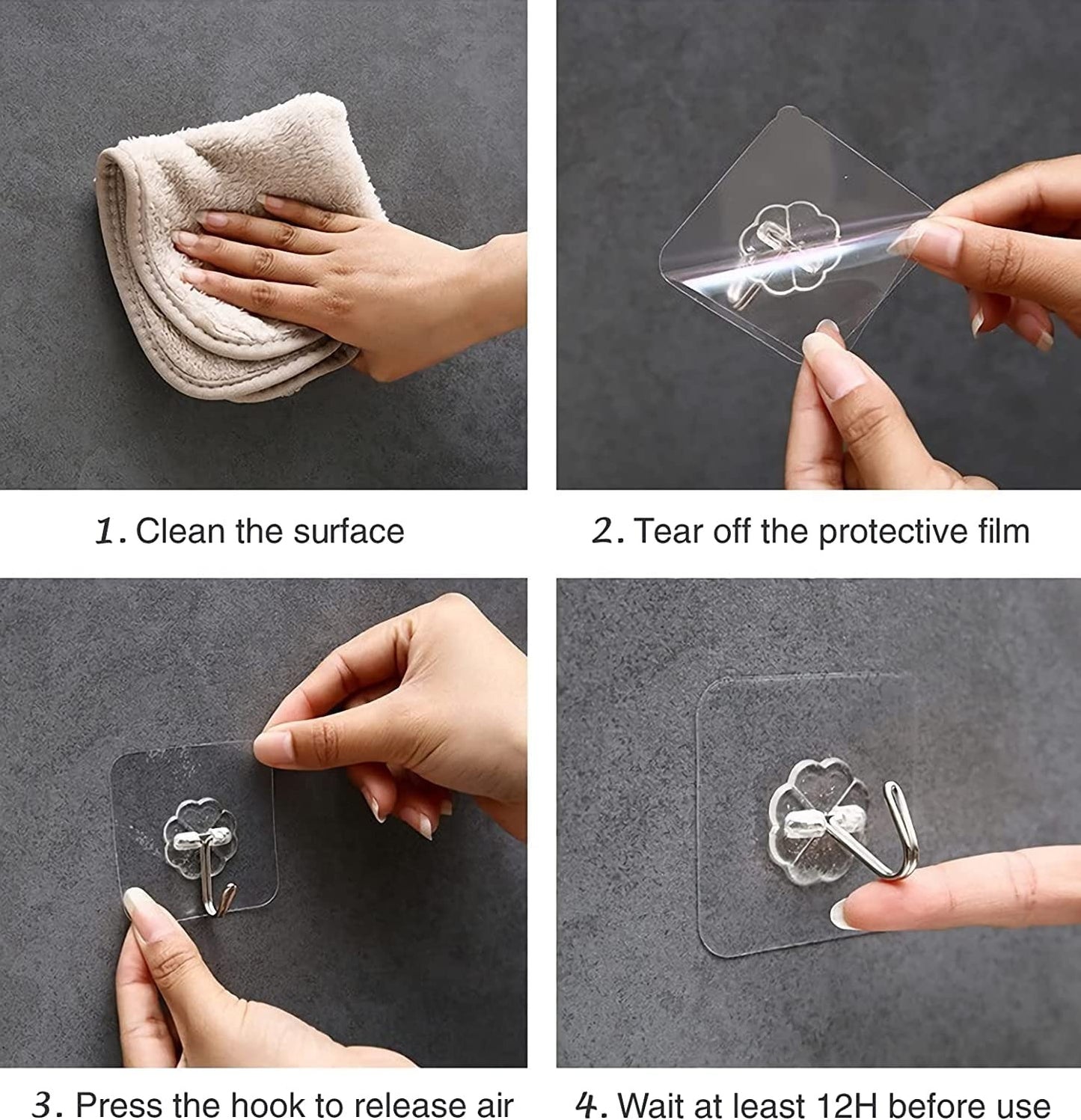 1. Clean the surface

2. Tear off the protective film

3. Press the hook to release air

4. Wait at least 12H before use