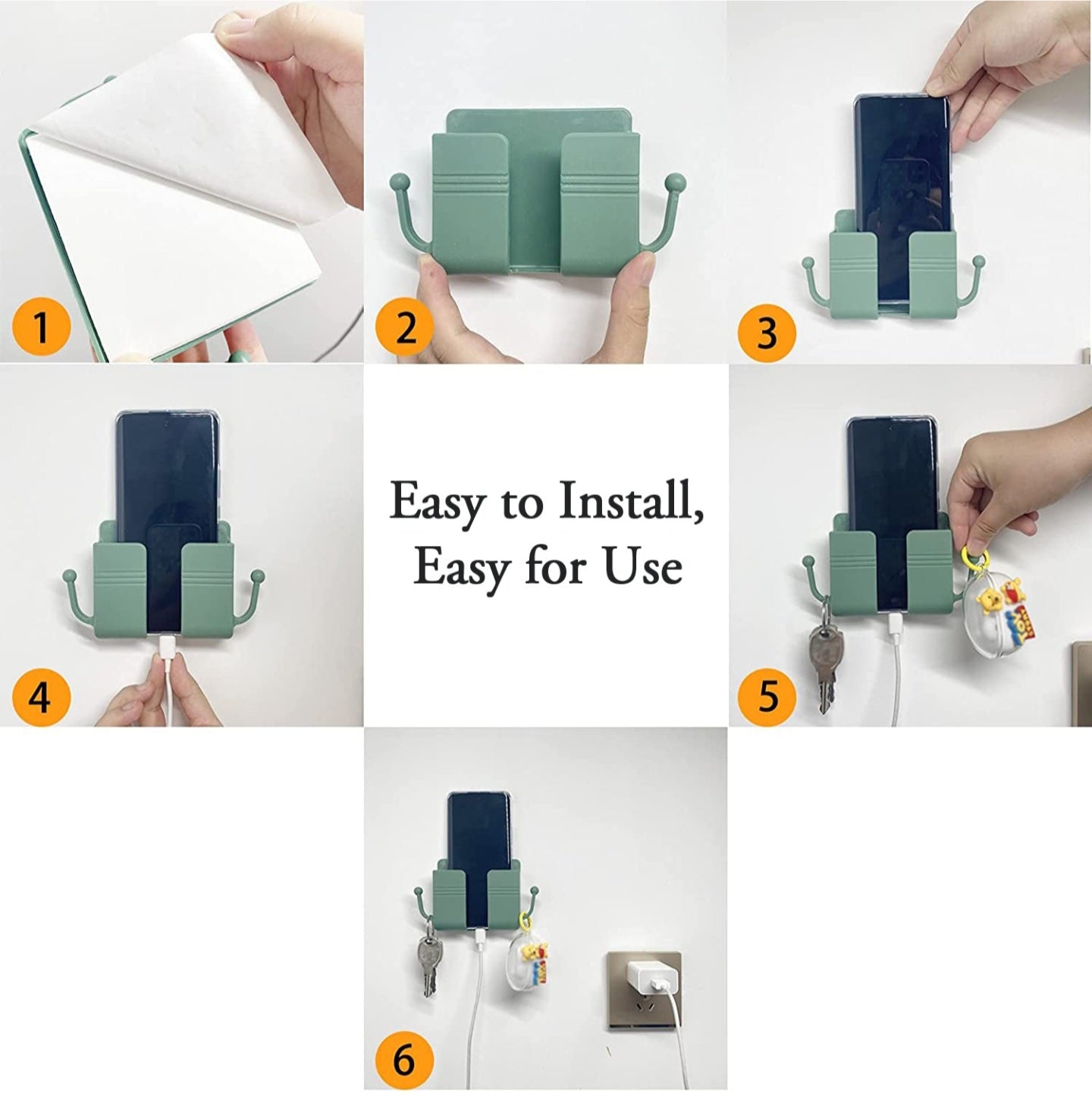 1

2

3

4

Easy to Install,
Easy for Use

5

6