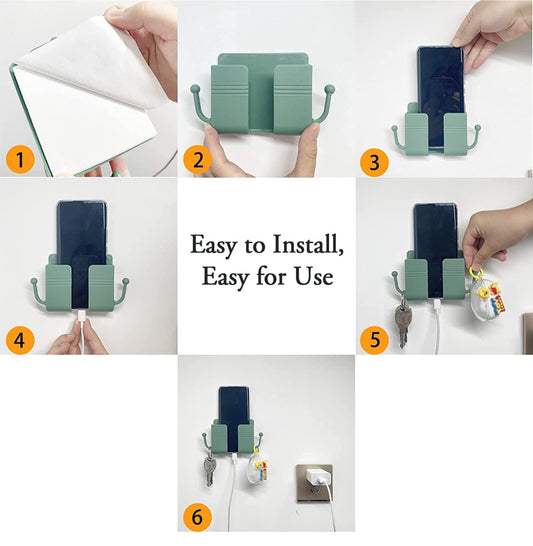 1

2

3

4

Easy to Install,
Easy for Use

5

6